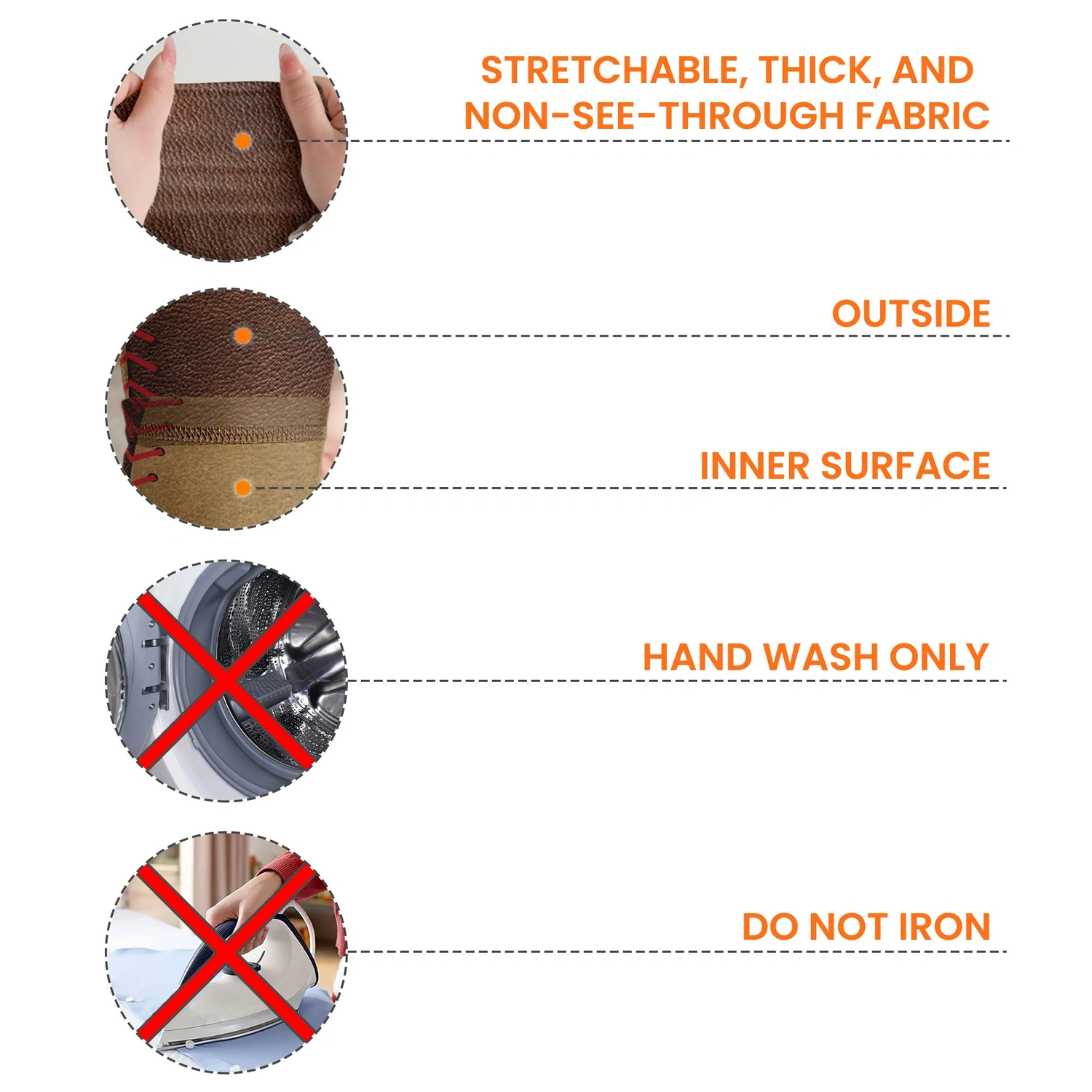 STRETCHABLE, THICK, AND NON-SEE-THROUGH FABRIC

OUTSIDE

INNER SURFACE

HAND WASH ONLY

DO NOT IRON